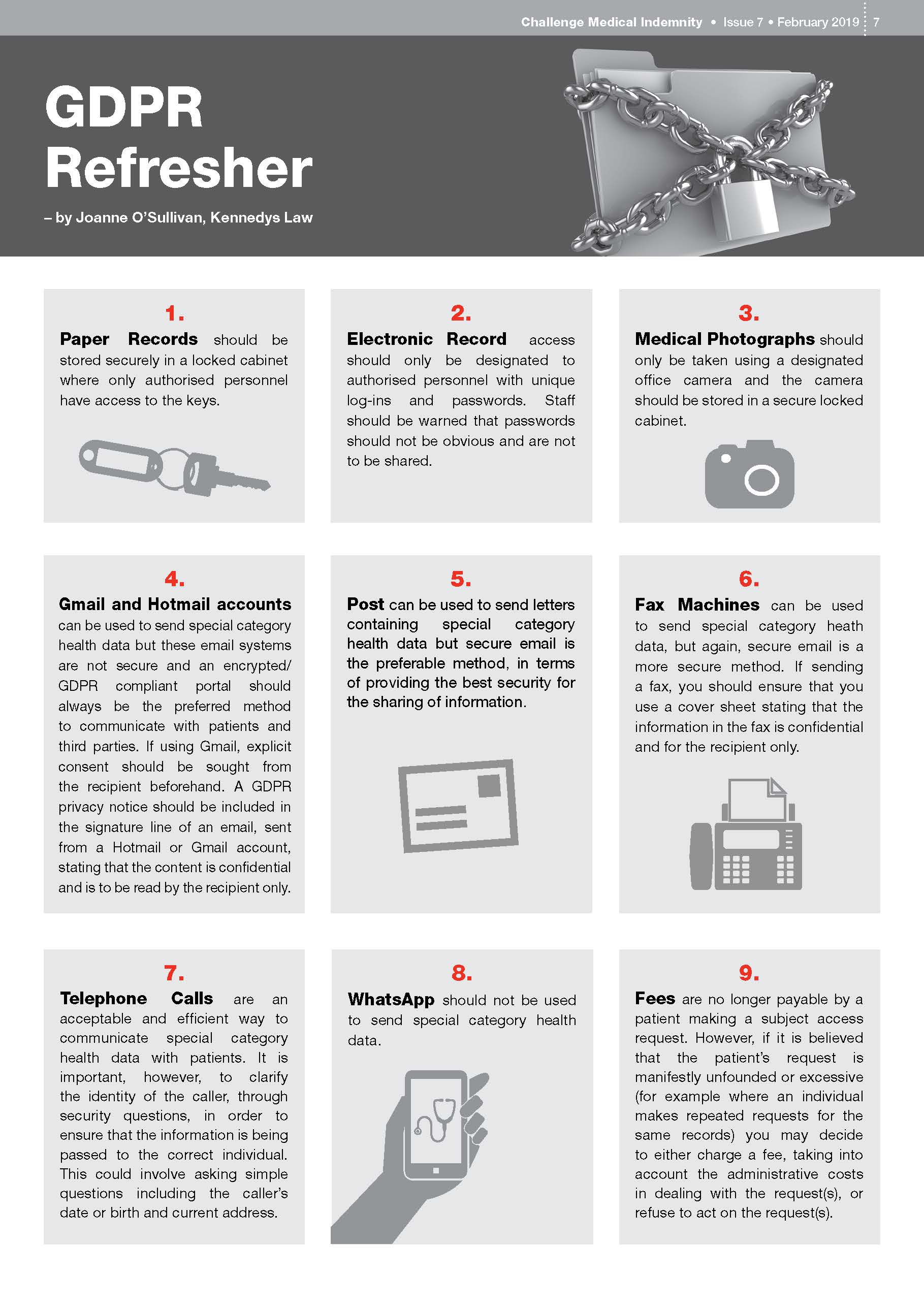 Challenge Medical Indemnity • Issue 7 • February 2019 7

GDPR Refresher

– by Joanne O'Sullivan, Kennedys Law

1.
Paper Records should be stored securely in a locked cabinet where only authorised personnel have access to the keys.

2.
Electronic Record access should only be designated to authorised personnel with unique log-ins and passwords. Staff should be warned that passwords should not be obvious and are not to be shared.

3.
Medical Photographs should only be taken using a designated office camera and the camera should be stored in a secure locked cabinet.

4.
Gmail and Hotmail accounts can be used to send special category health data but these email systems are not secure and an encrypted/ GDPR compliant portal should always be the preferred method to communicate with patients and third parties. If using Gmail, explicit consent should be sought from the recipient beforehand. A GDPR privacy notice should be included in the signature line of an email, sent from a Hotmail or Gmail account, stating that the content is confidential and is to be read by the recipient only.

5.
Post can be used to send letters containing special category health data but secure email is the preferable method, in terms of providing the best security for the sharing of information.

6.
Fax Machines can be used to send special category heath data, but again, secure email is a more secure method. If sending a fax, you should ensure that you use a cover sheet stating that the information in the fax is confidential and for the recipient only.

7.
Telephone Calls are an acceptable and efficient way to communicate special category health data with patients. It is important, however, to clarify the identity of the caller, through security questions, in order to ensure that the information is being passed to the correct individual. This could involve asking simple questions including the caller's date or birth and current address.

8.
WhatsApp should not be used to send special category health data.

9.
Fees are no longer payable by a patient making a subject access request. However, if it is believed that the patient's request is manifestly unfounded or excessive (for example where an individual makes repeated requests for the same records) you may decide to either charge a fee, taking into account the administrative costs in dealing with the request(s), or refuse to act on the request(s).